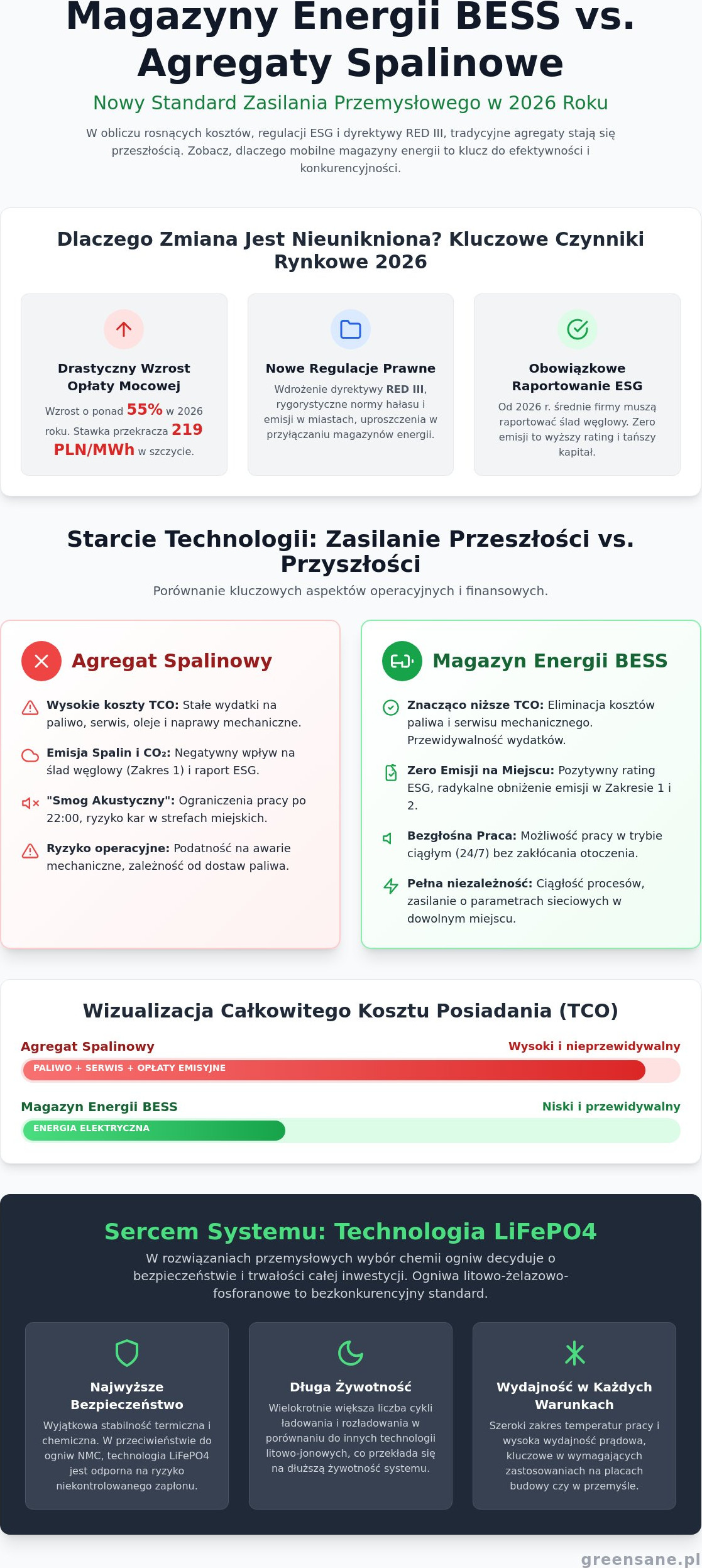 Magazyny Energii BESS vs. Agregaty Spalinowe

Nowy Standard Zasilania Przemysłowego w 2026 Roku

W obliczu rosnących kosztów, regulacji ESG i dyrektywy RED III, tradycyjne agregaty stają się przeszłością. Zobacz, dlaczego mobilne magazyny energii to klucz do efektywności i konkurencyjności.

Dlaczego Zmiana Jest Nieunikniona? Kluczowe Czynniki Rynkowe 2026

Drastyczny Wzrost Opłaty Mocowej

Wzrost o ponad 55% w 2026 roku. Stawka przekracza 219 PLN/MWh w szczycie.

Nowe Regulacje Prawne

Wdrożenie dyrektywy RED III, rygorystyczne normy hałasu i emisji w miastach, uproszczenia w przyłączaniu magazynów energii.

Obowiązkowe Raportowanie ESG

Od 2026 r. średnie firmy muszą raportować ślad węglowy. Zero emisji to wyższy rating i tańszy kapitał.

Starcie Technologii: Zasilanie Przeszłości vs. Przyszłości

Porównanie kluczowych aspektów operacyjnych i finansowych.

Agregat Spalinowy

Wysokie koszty TCO: Stałe wydatki na paliwo, serwis, oleje i naprawy mechaniczne.

Emisja Spalin i CO₂: Negatywny wpływ na ślad węglowy (Zakres 1) i raport ESG.

"Smog Akustyczny": Ograniczenia pracy po 22:00, ryzyko kar w strefach miejskich.

Ryzyko operacyjne: Podatność na awarie mechaniczne, zależność od dostaw paliwa.

Magazyn Energii BESS

Znacząco niższe TCO: Eliminacja kosztów paliwa i serwisu mechanicznego. Przewidywalność wydatków.

Zero Emisji na Miejscu: Pozytywny rating ESG, radykalne obniżenie emisji w Zakresie 1 i 2.

Bezgłośna Praca: Możliwość pracy w trybie ciągłym (24/7) bez zakłócania otoczenia.

Pełna niezależność: Ciągłość procesów, zasilanie o parametrach sieciowych w dowolnym miejscu.

Wizualizacja Całkowitego Kosztu Posiadania (TCO)

Agregat Spalinowy
Wysoki i nieprzewidywalny
PALIWO + SERWIS + OPŁATY EMISYJNE

Magazyn Energii BESS
Niski i przewidywalny
ENERGIA ELEKTRYCZNA

Sercem Systemu: Technologia LiFePO4

W rozwiązaniach przemysłowych wybór chemii ogniw decyduje o bezpieczeństwie i trwałości całej inwestycji. Ogniwa litowo-żelazowo-fosforanowe to bezkonkurencyjny standard.

Najwyższe Bezpieczeństwo

Wyjątkowa stabilność termiczna i chemiczna. W przeciwieństwie do ogniw NMC, technologia LiFePO4 jest odporna na ryzyko niekontrolowanego zapłonu.

Długa Żywotność

Wielokrotnie większa liczba cykli ładowania i rozładowania w porównaniu do innych technologii litowo-jonowych, co przekłada się na dłuższą żywotność systemu.

Wydajność w Każdych Warunkach

Szeroki zakres temperatur pracy i wysoka wydajność prądowa, kluczowe w wymagających zastosowaniach na placach budowy czy w przemyśle.

greensane.pl